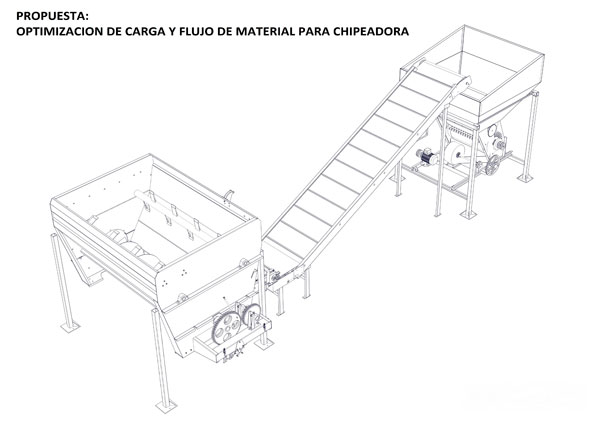 PROPUESTA:
OPTIMIZACION DE CARGA Y FLUJO DE MATERIAL PARA CHIPEADORA